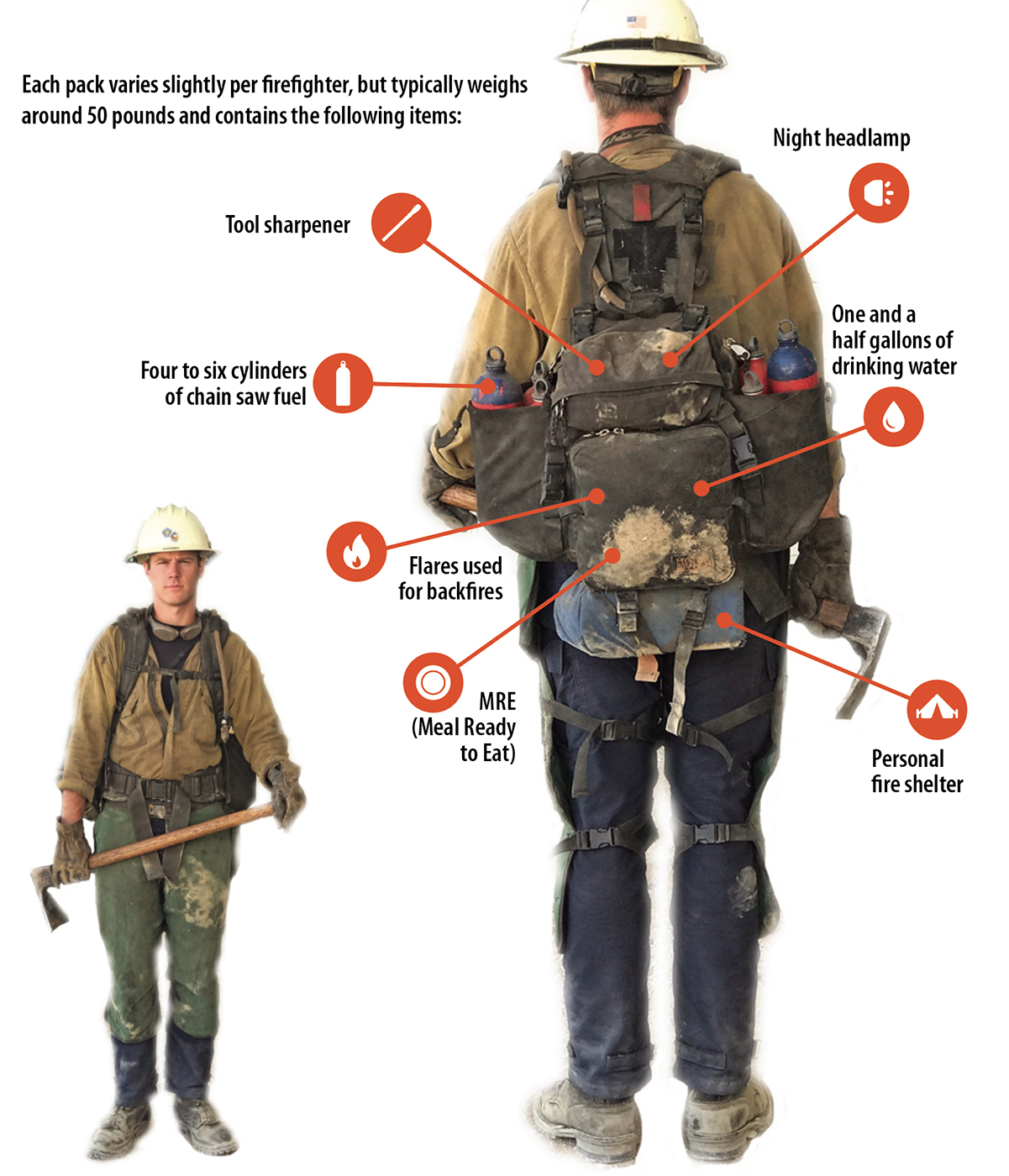 Each pack varies slightly per firefighter, but typically weighs around 50 pounds and contains the following items:

Night headlamp

Tool sharpener

One and a half gallons of drinking water

Four to six cylinders of chain saw fuel

Flares used for backfires

MRE (Meal Ready to Eat)

Personal fire shelter